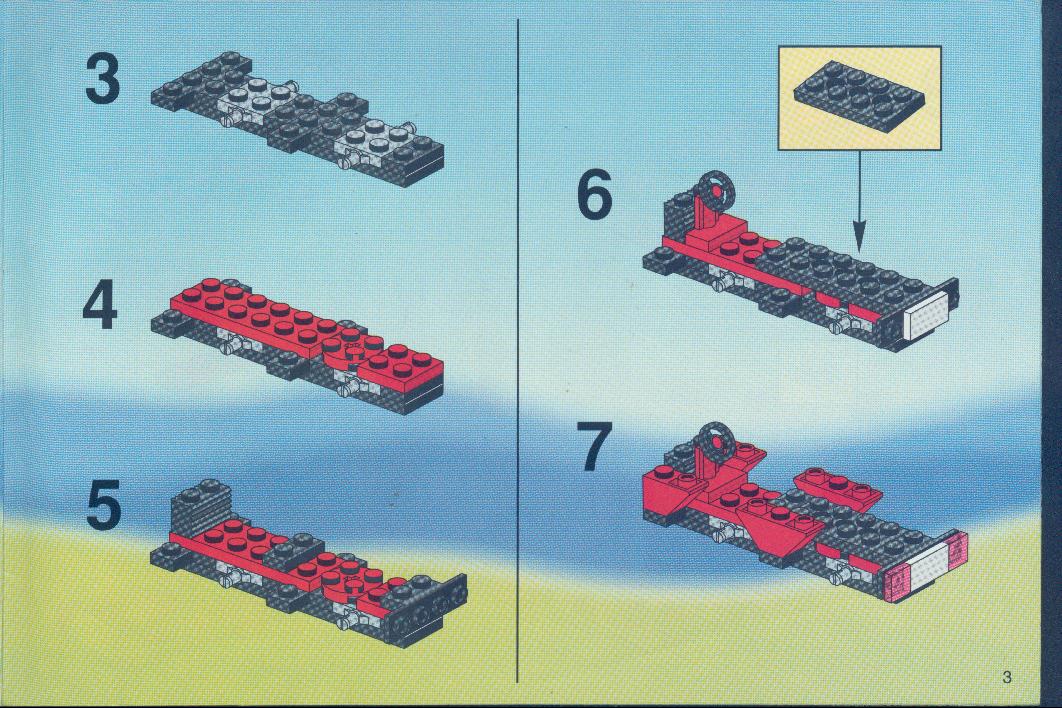 3

4

5

6

7

3