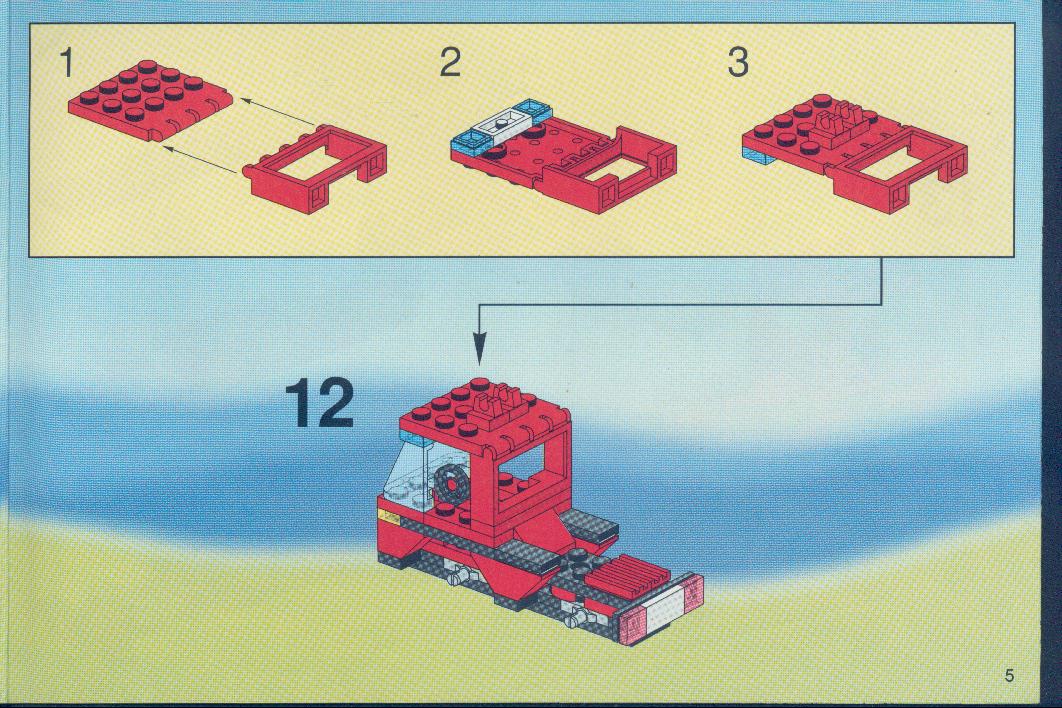 1

2

3

12

5