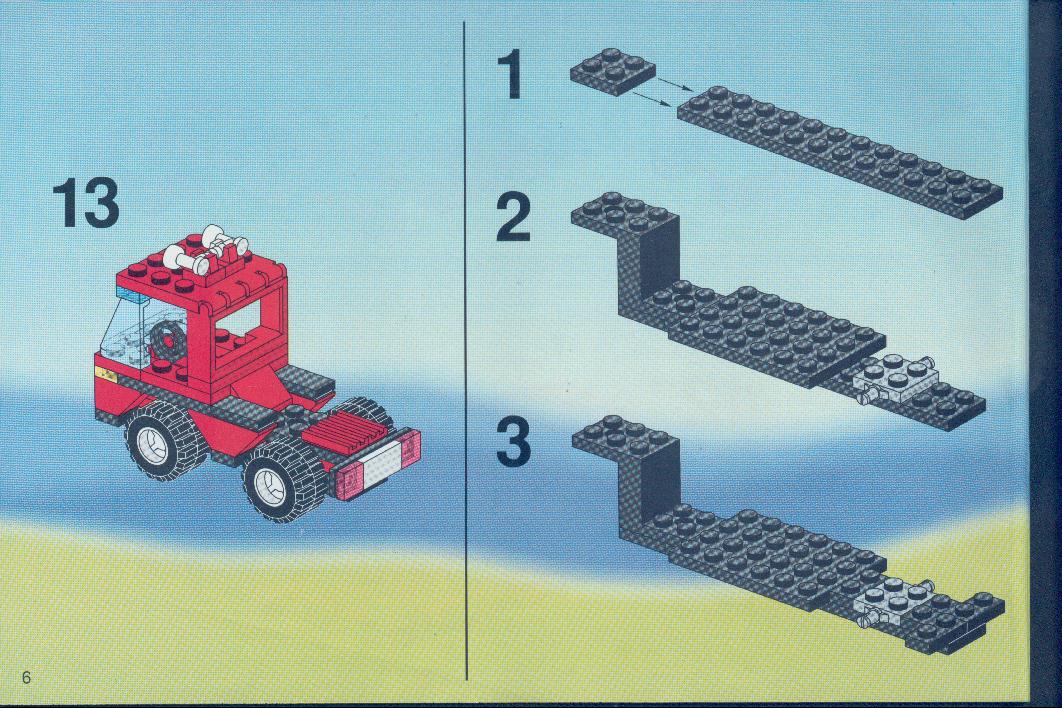 13

1

2

3

6