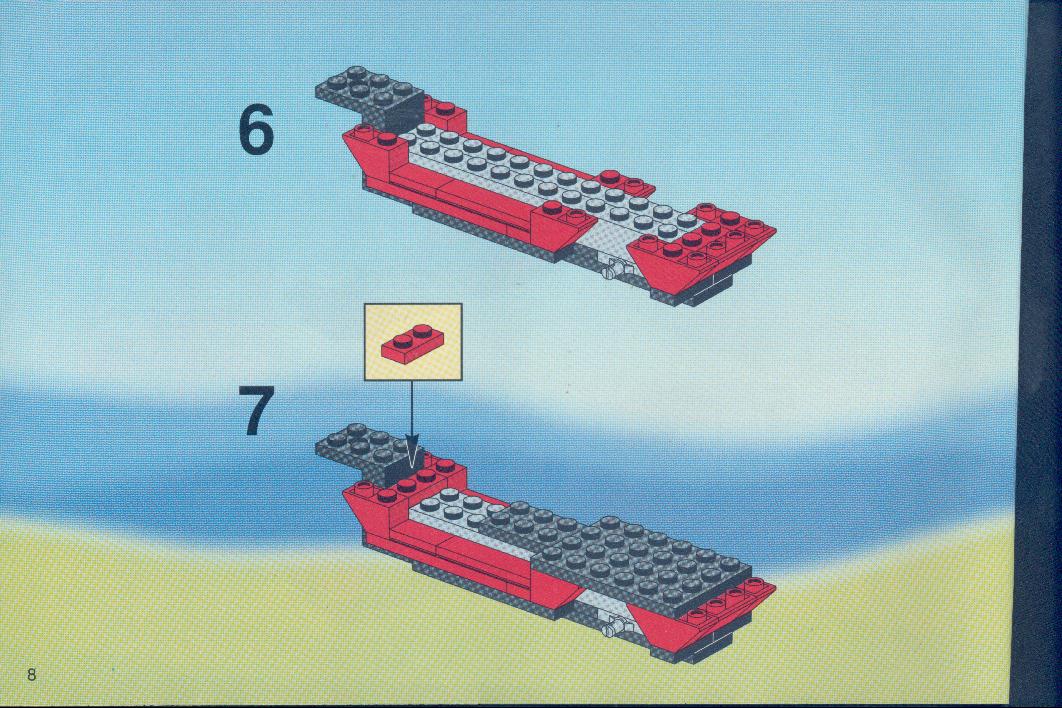 6

7

8