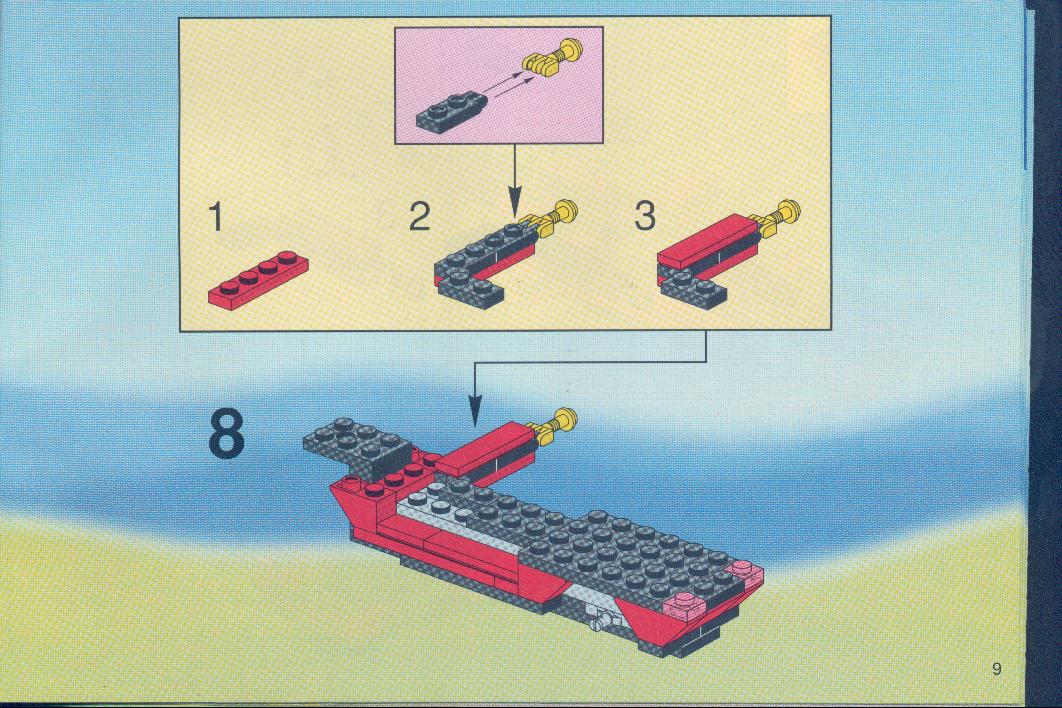 1

2

3

8

9