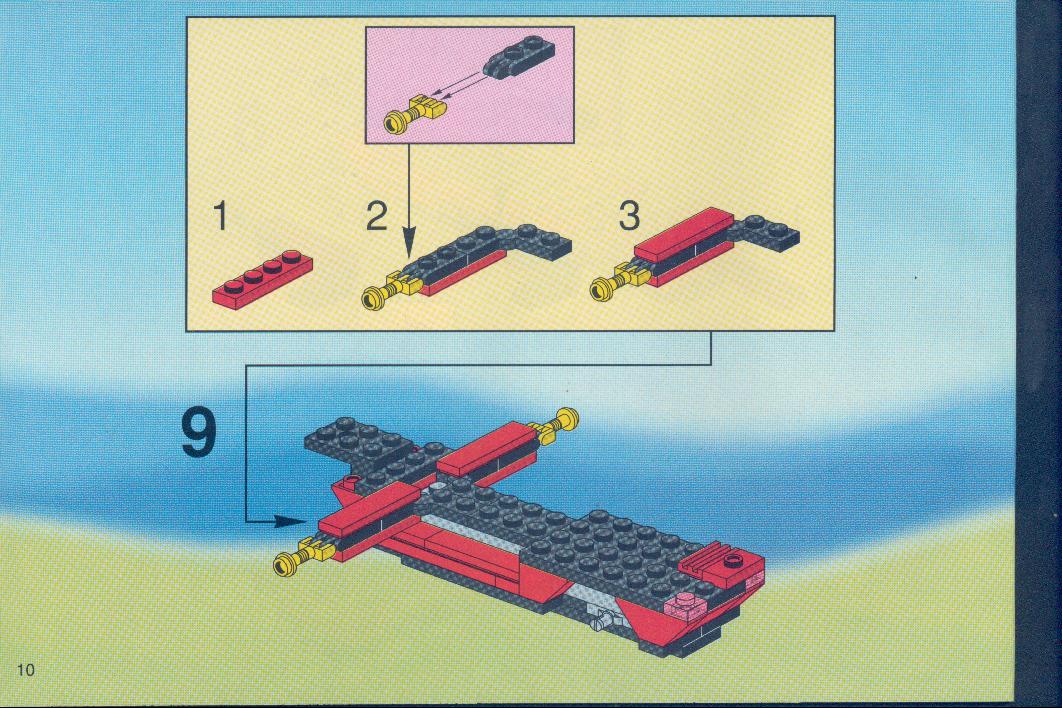 1

2

3

9

10