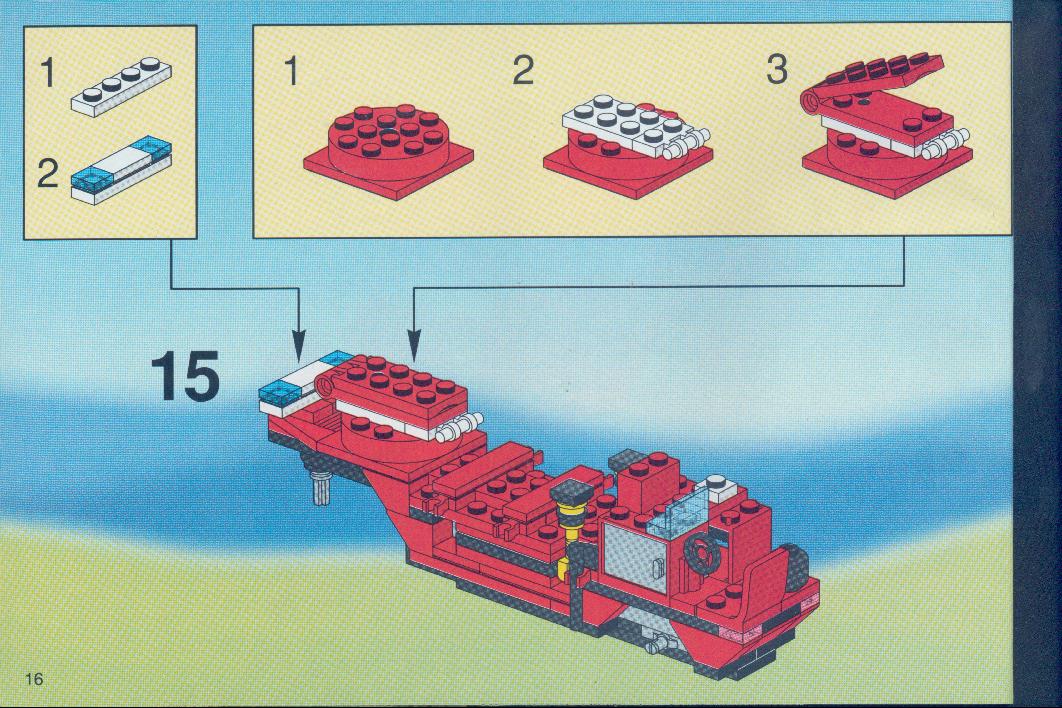 1

2

1

2

3

15

16