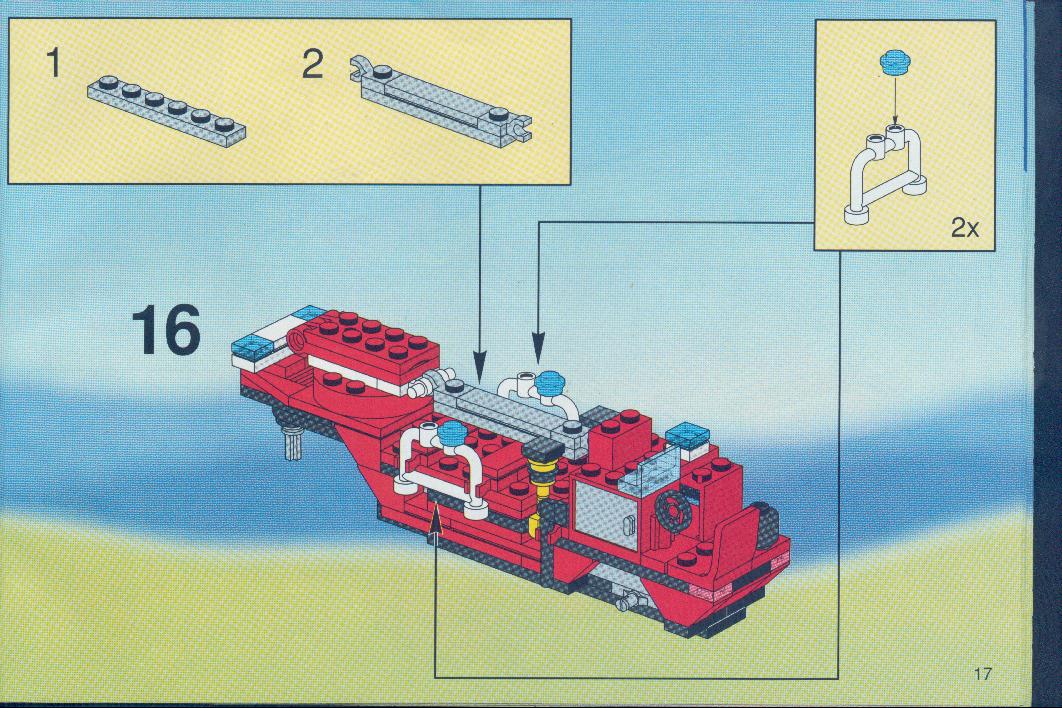 1

2

2x

16

17