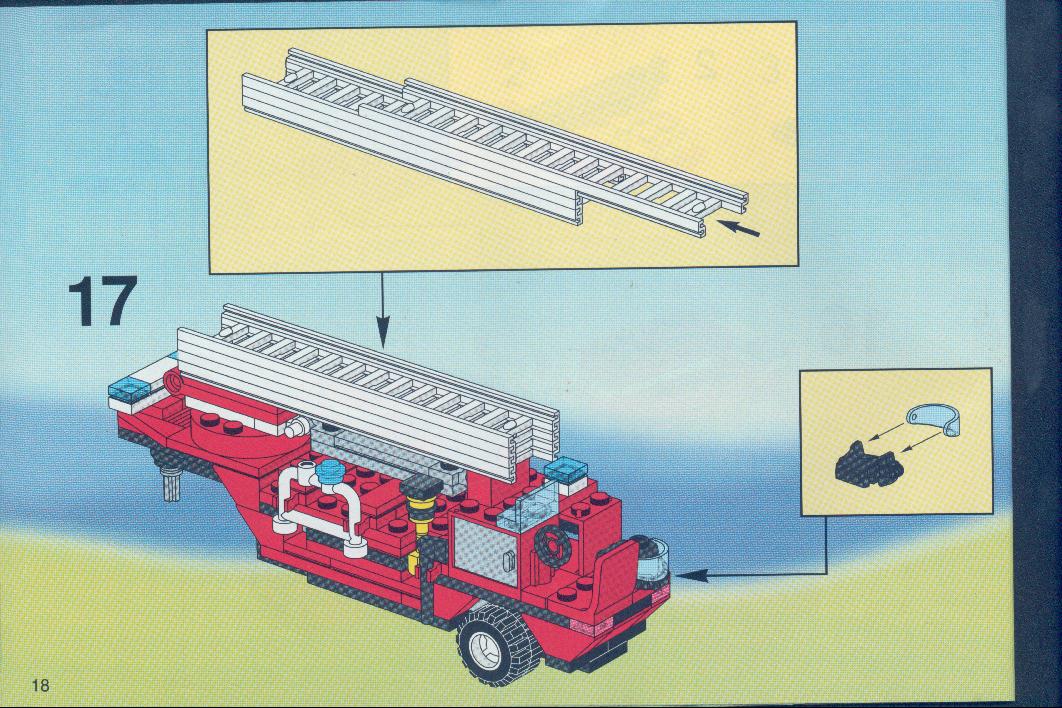 17

18