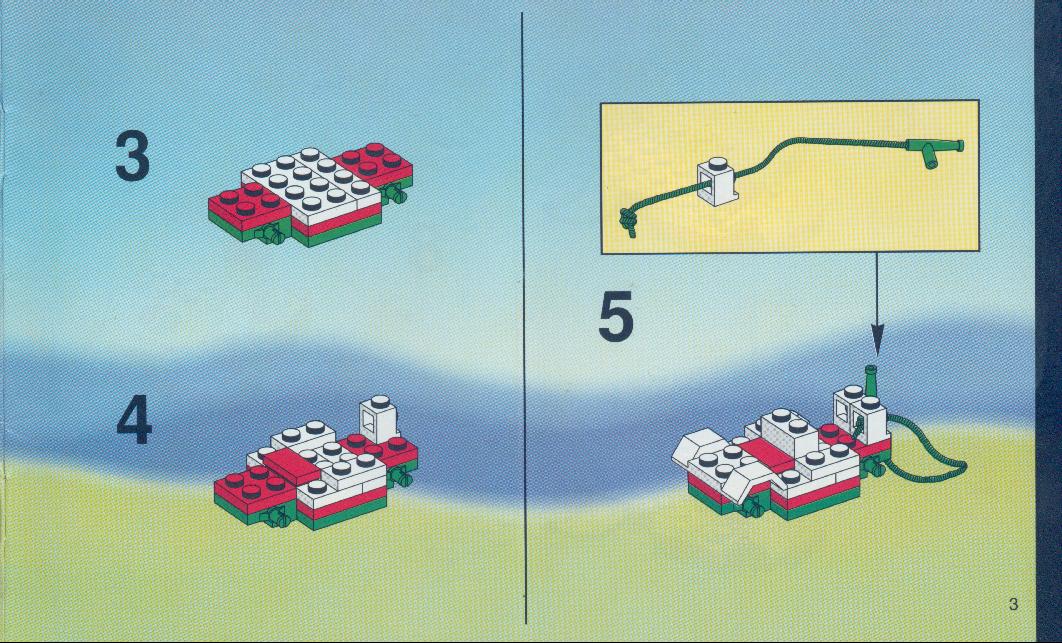 3

4

5

3