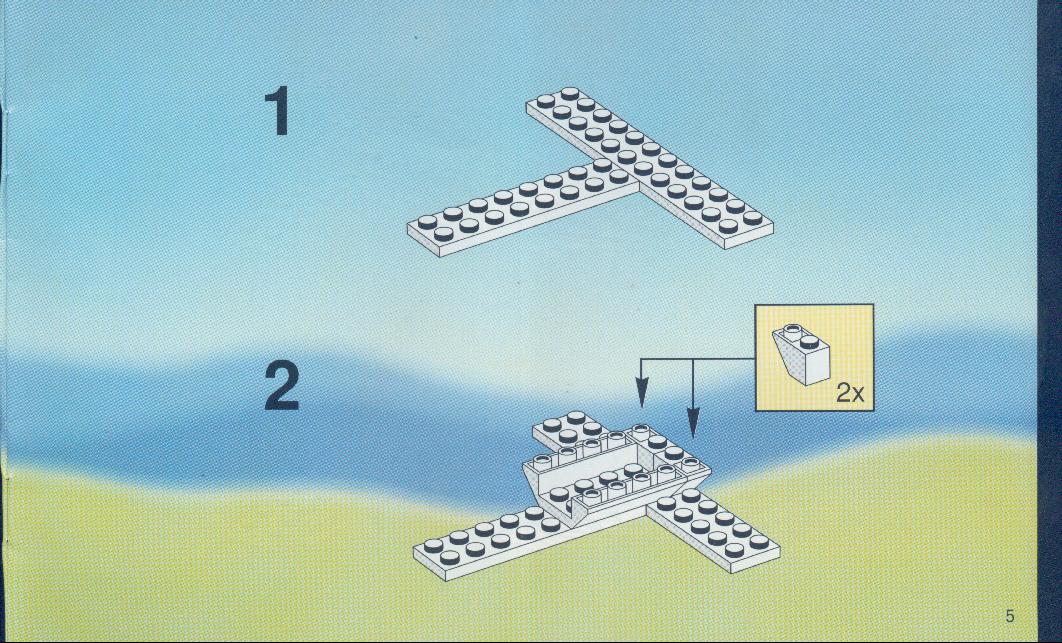 1

2

2x

5