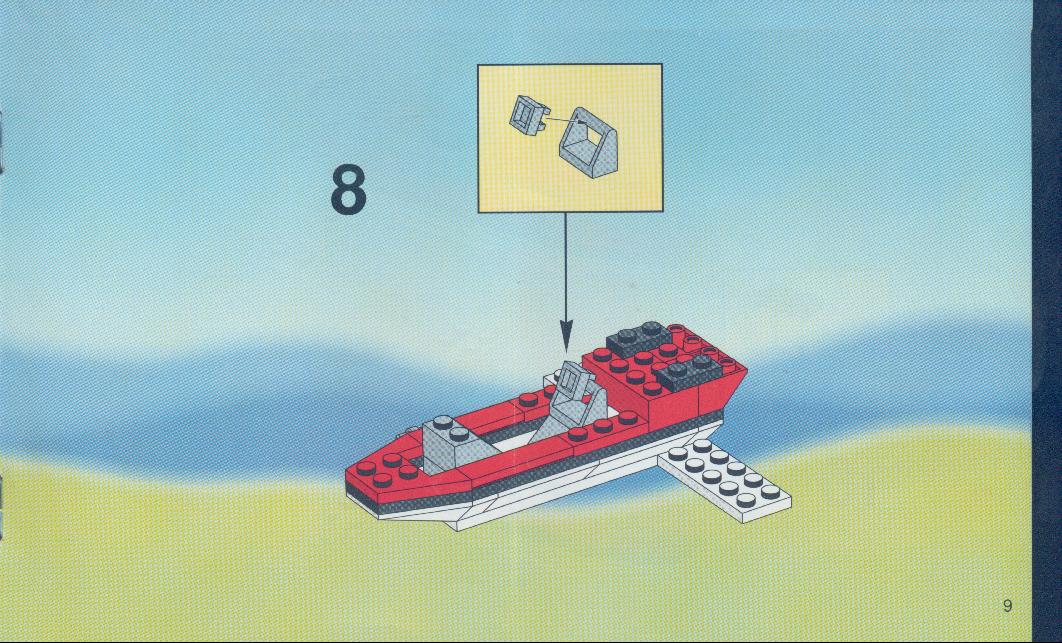 8

9