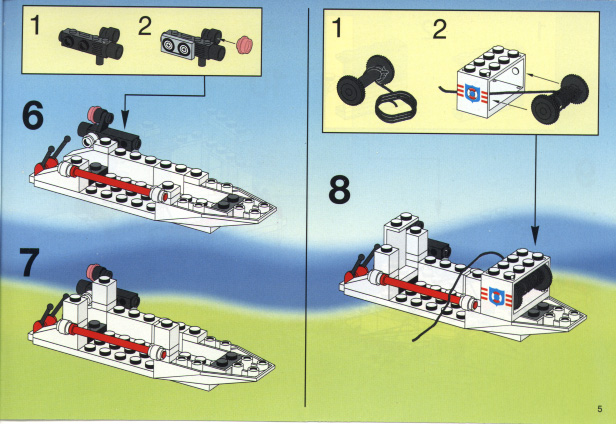 1 2

6

7

1 2

8

5