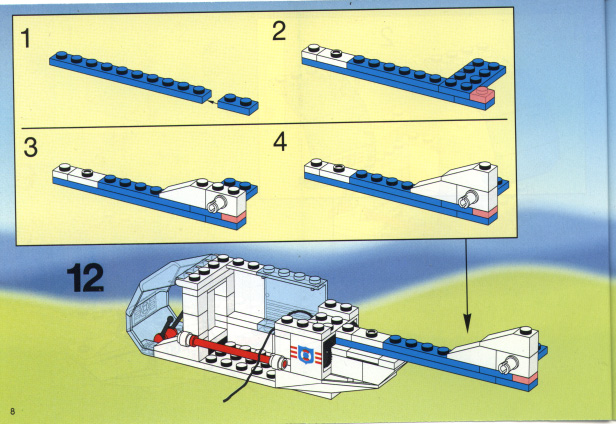 1

2

3

4

12

8