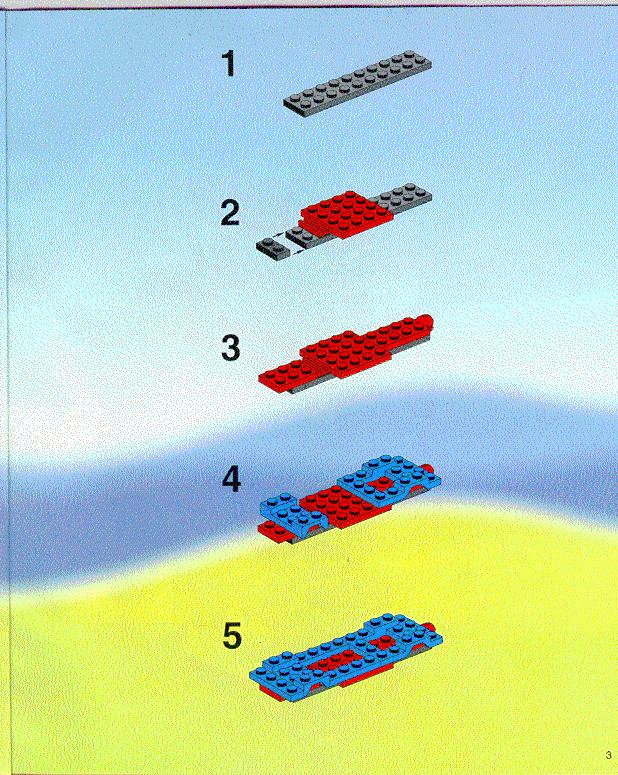 1

2

3

4

5

3