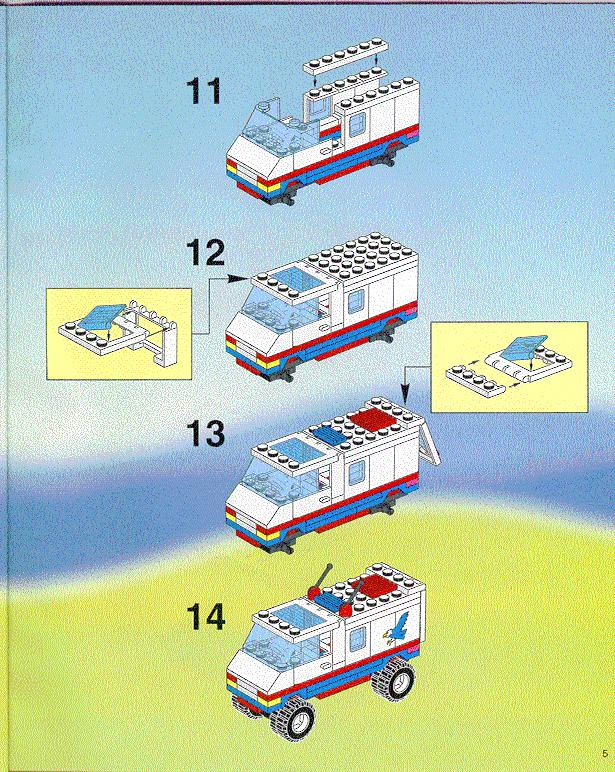 11

12

13

14

5