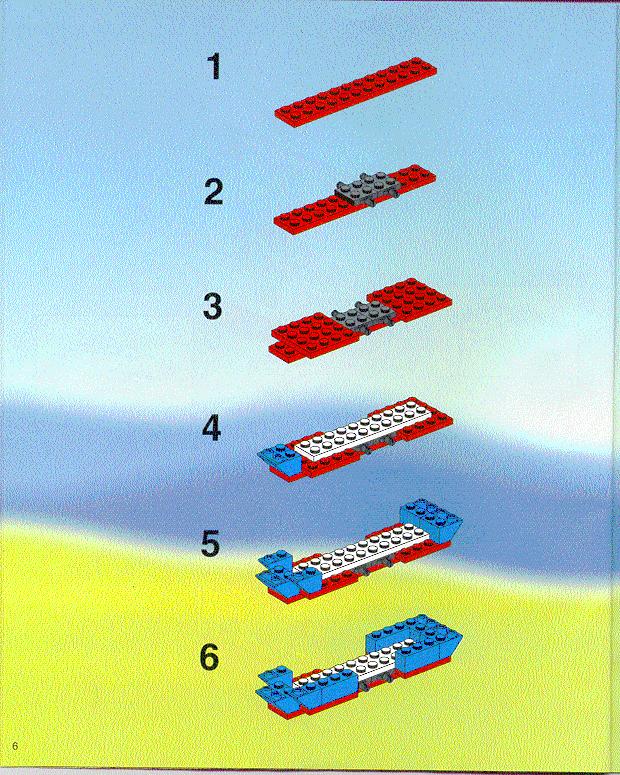 1

2

3

4

5

6

6