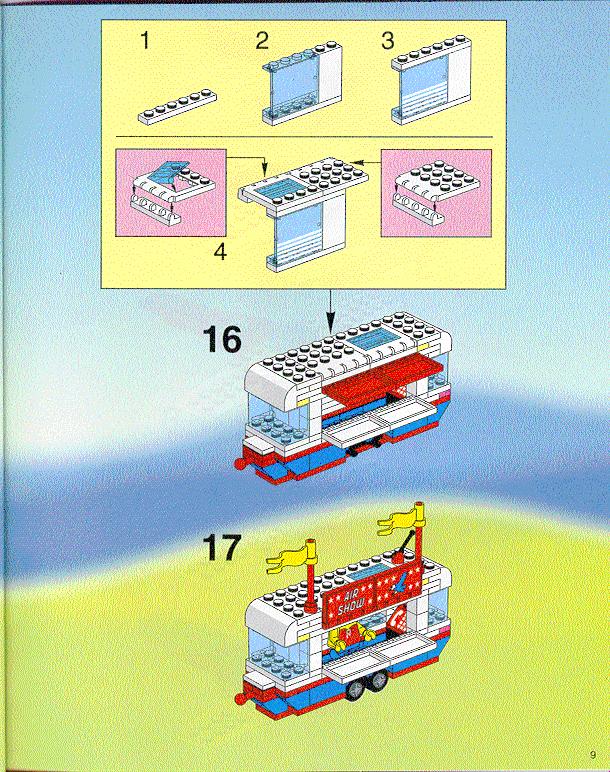 1

2

3

4

16

17

AIR SHOW

9