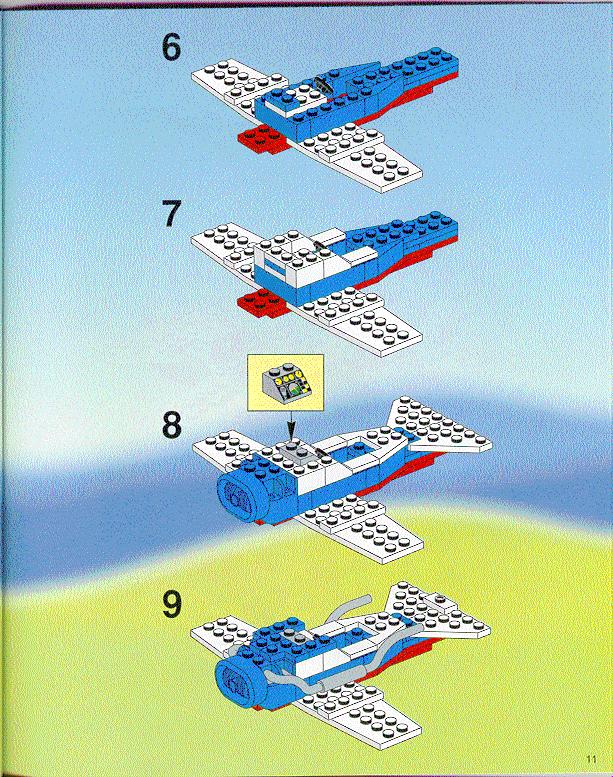 6

7

8

9

11