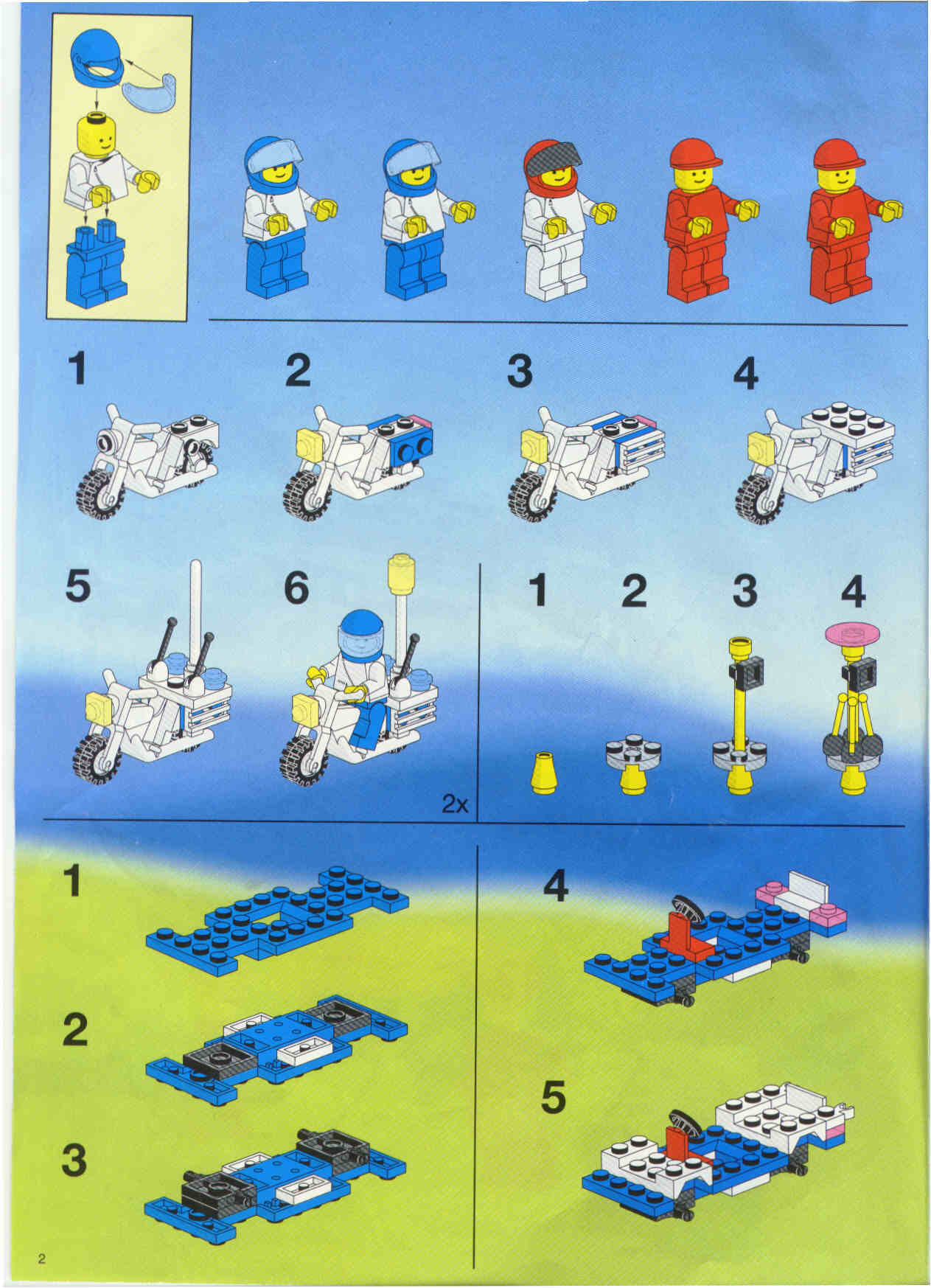 1

2

3

4

5

6

2x

1

2

3

4

1

2

3

4

5

2