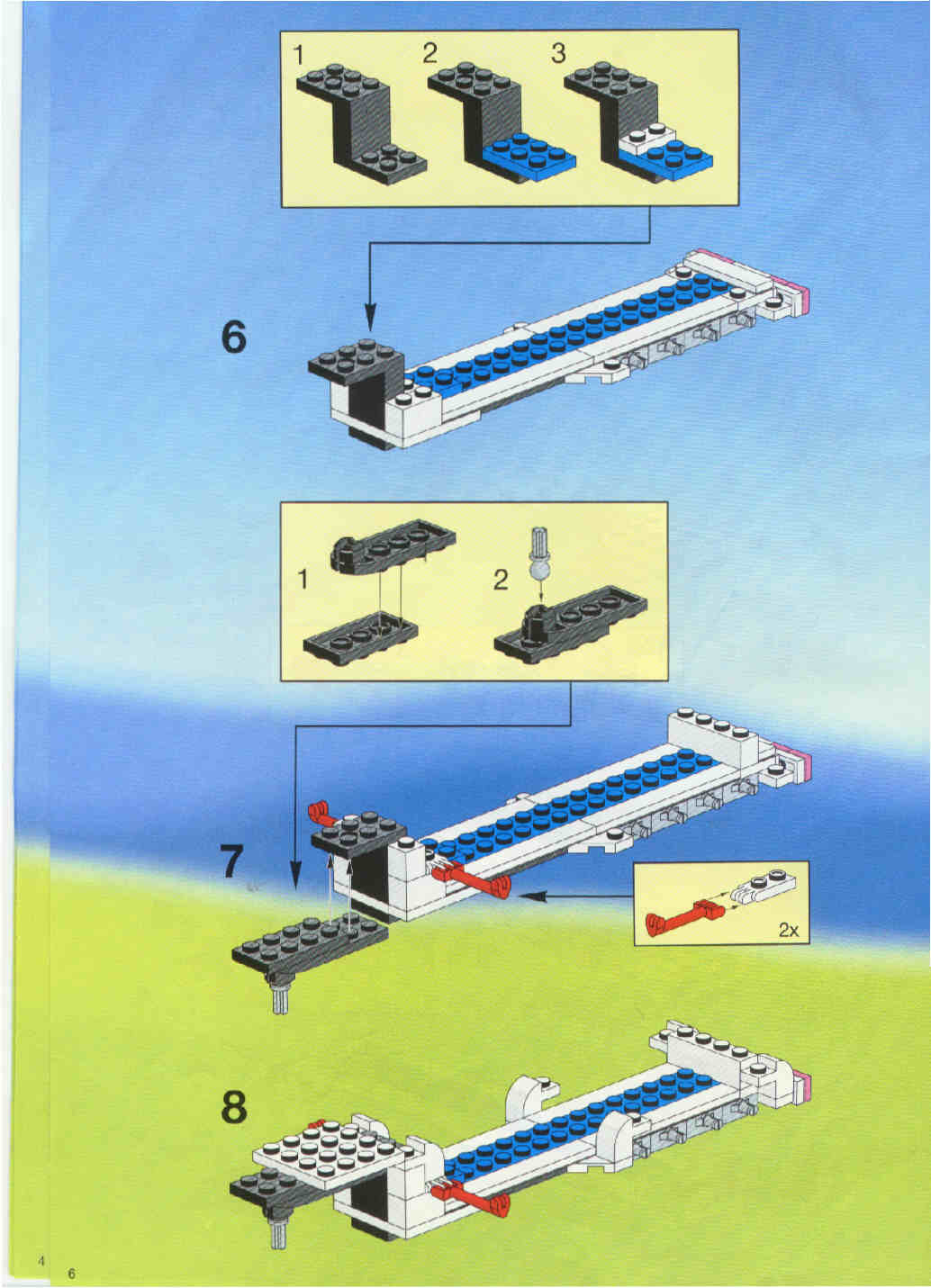 1 2 3

6

1 2

7

2x

8

4

6