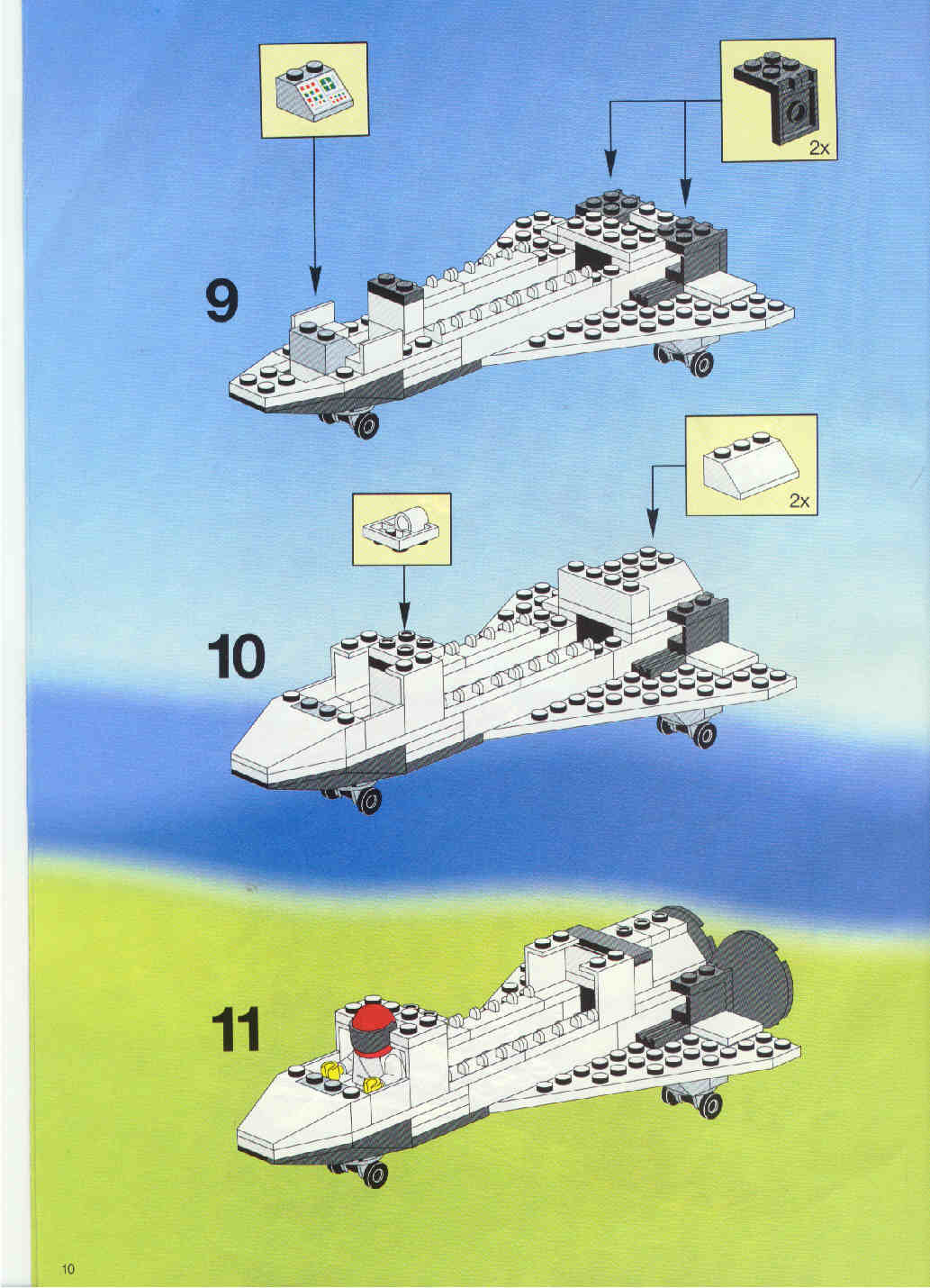 2x

9

2x

10

11

10