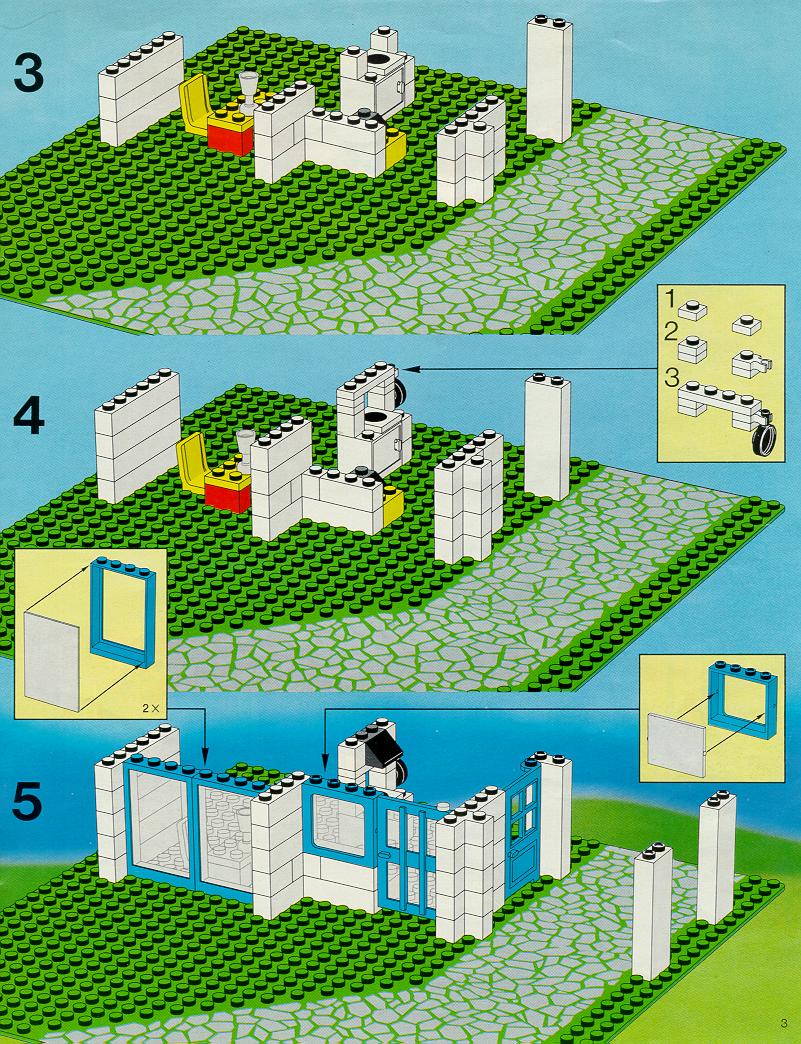 3

1
2
3

4

2×

5

3