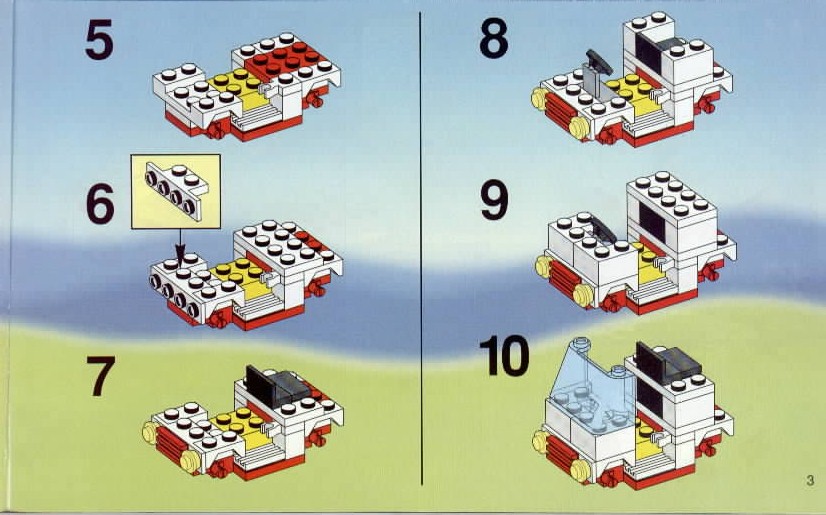 5

6

7

8

9

10

3