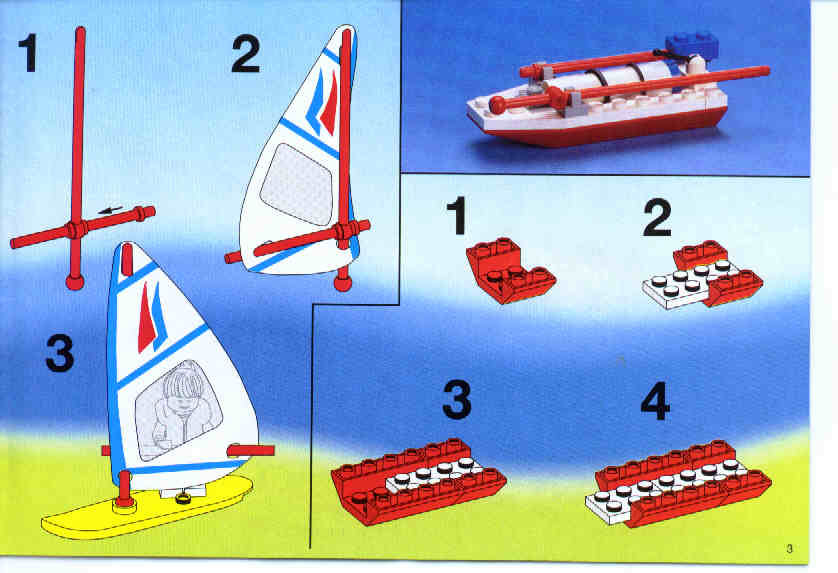 1

2

3

1

2

3

4

3