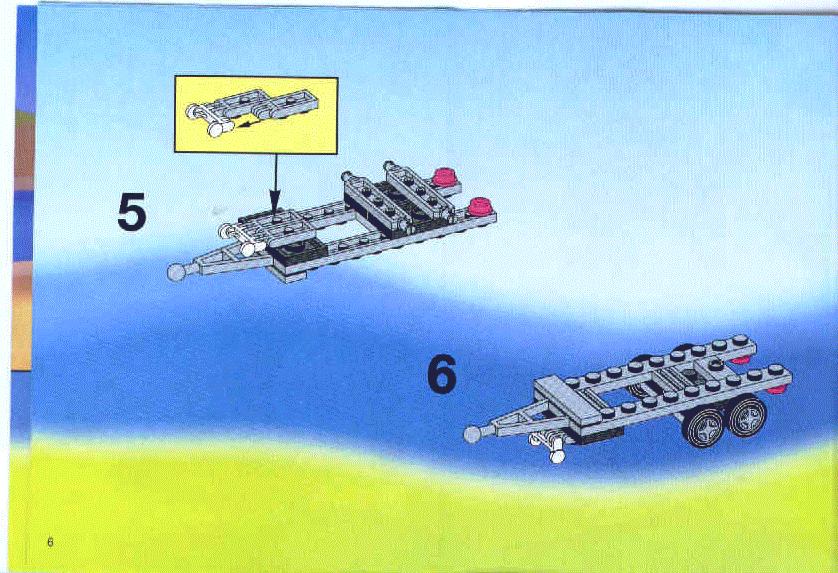 5

6

6