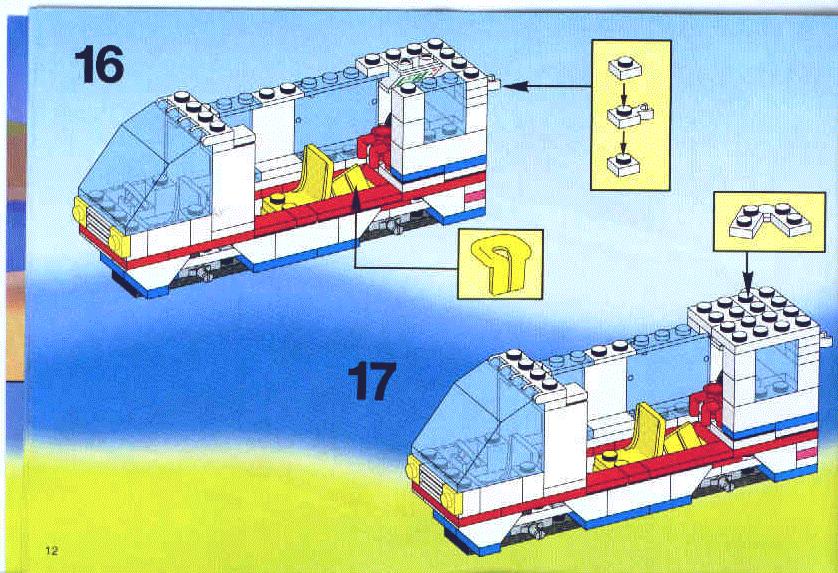 16

17

12