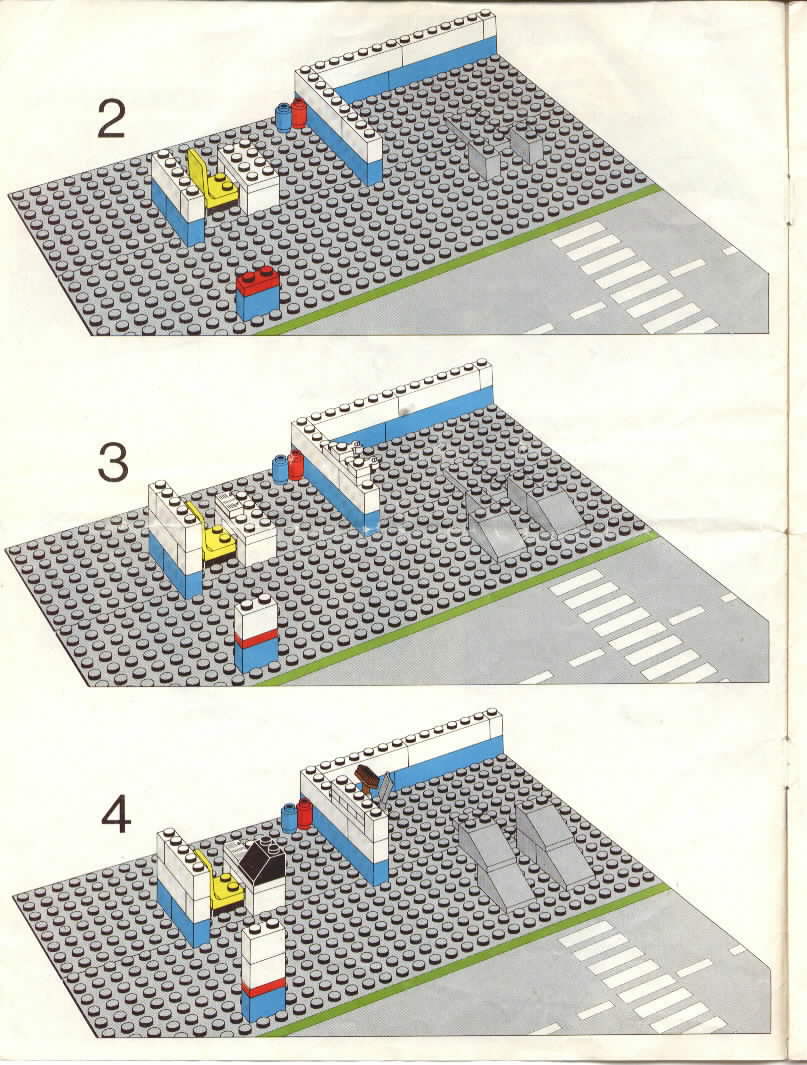 2

3

4