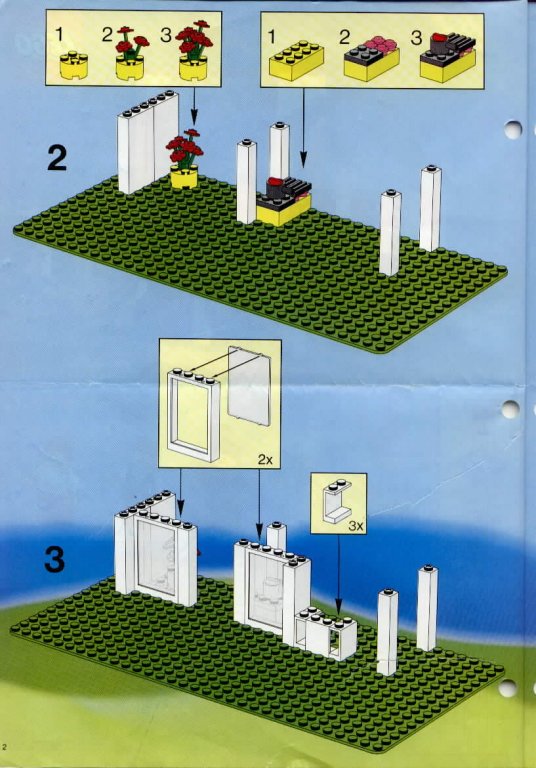 1 2 3

1 2 3

2

2x

3x

3

2