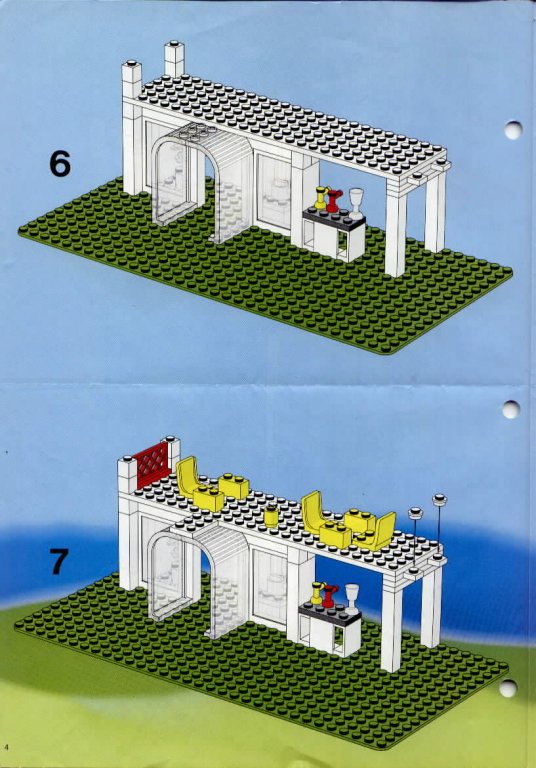 6

7

4