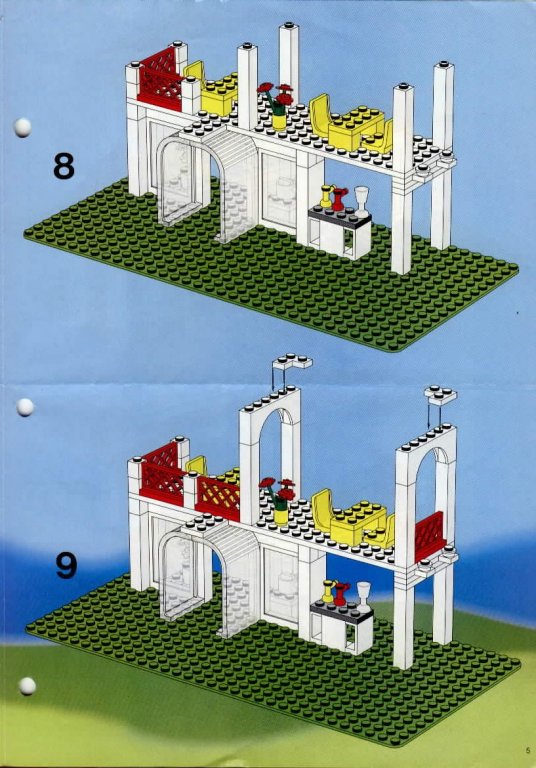 8

9

5