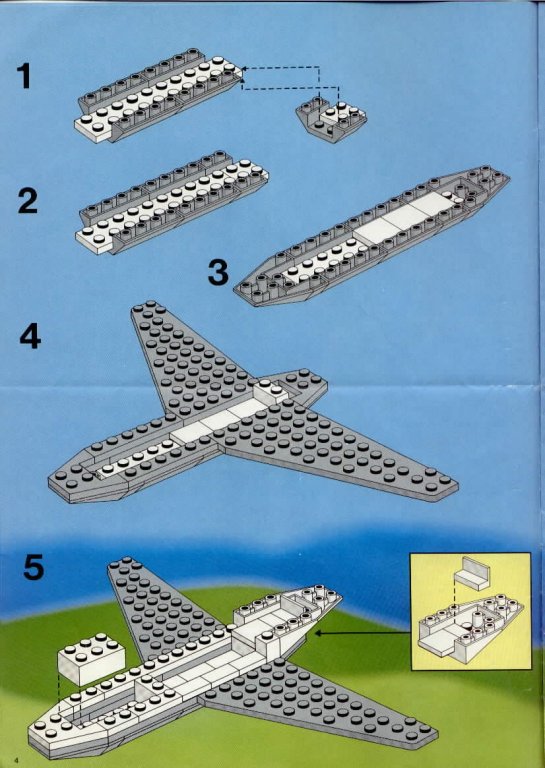 1

2

3

4

5

4