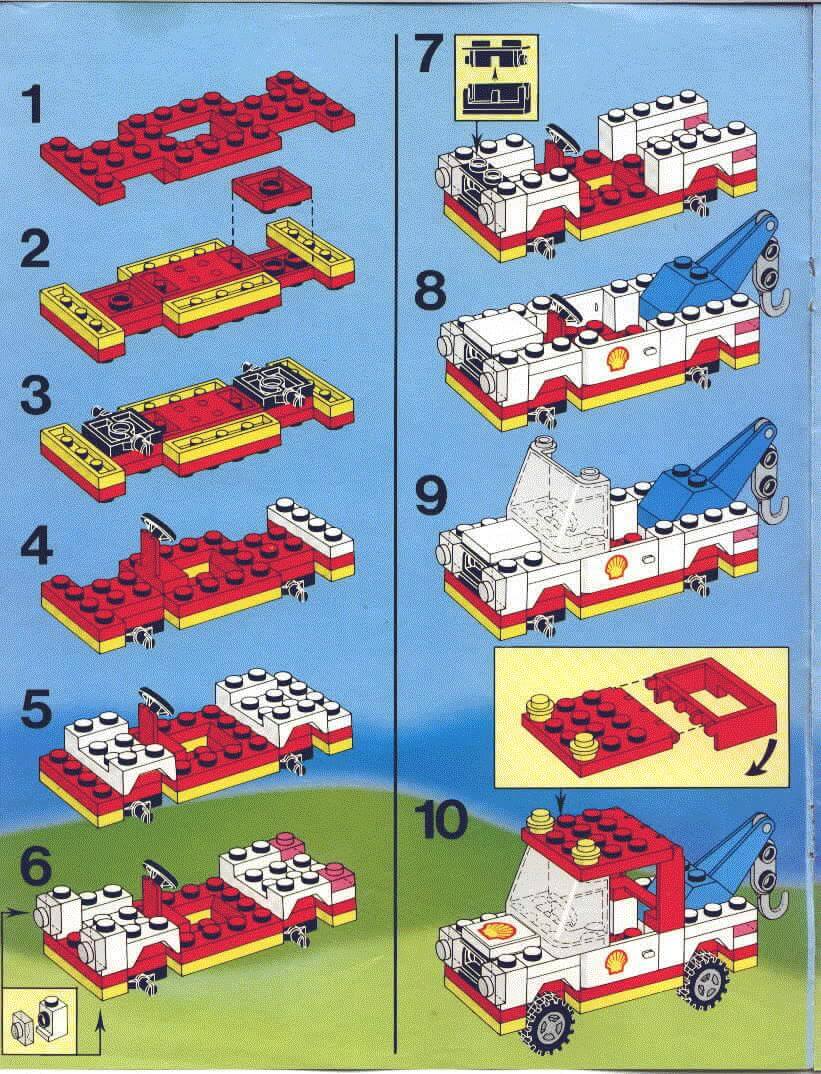 1

2

3

4

5

6

7

8

9

10