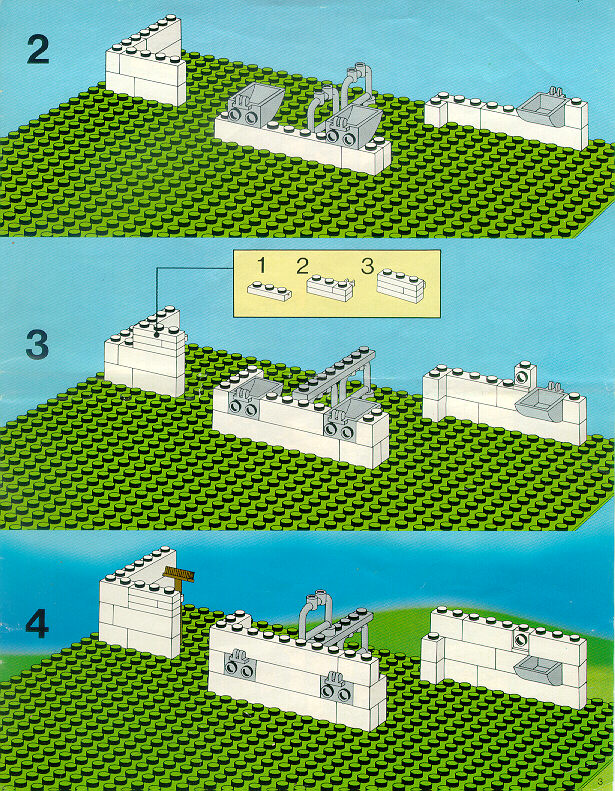 2

1 2 3

3

4

3