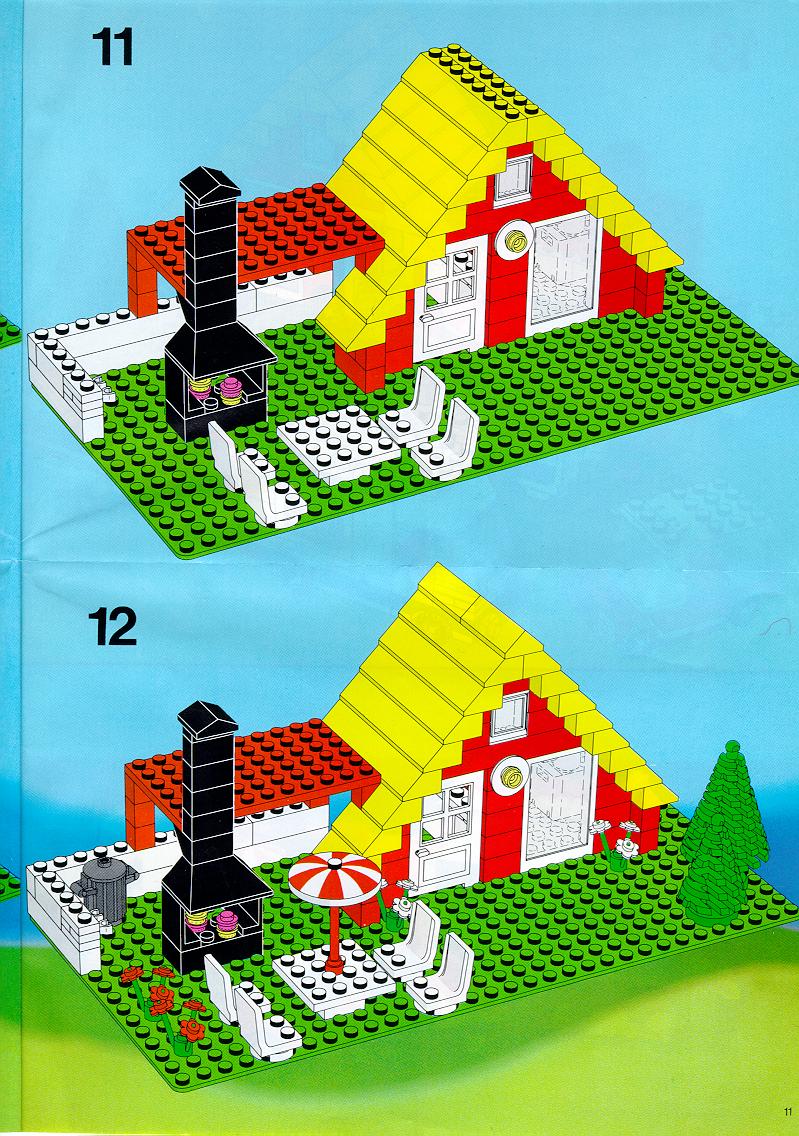 11

12

11