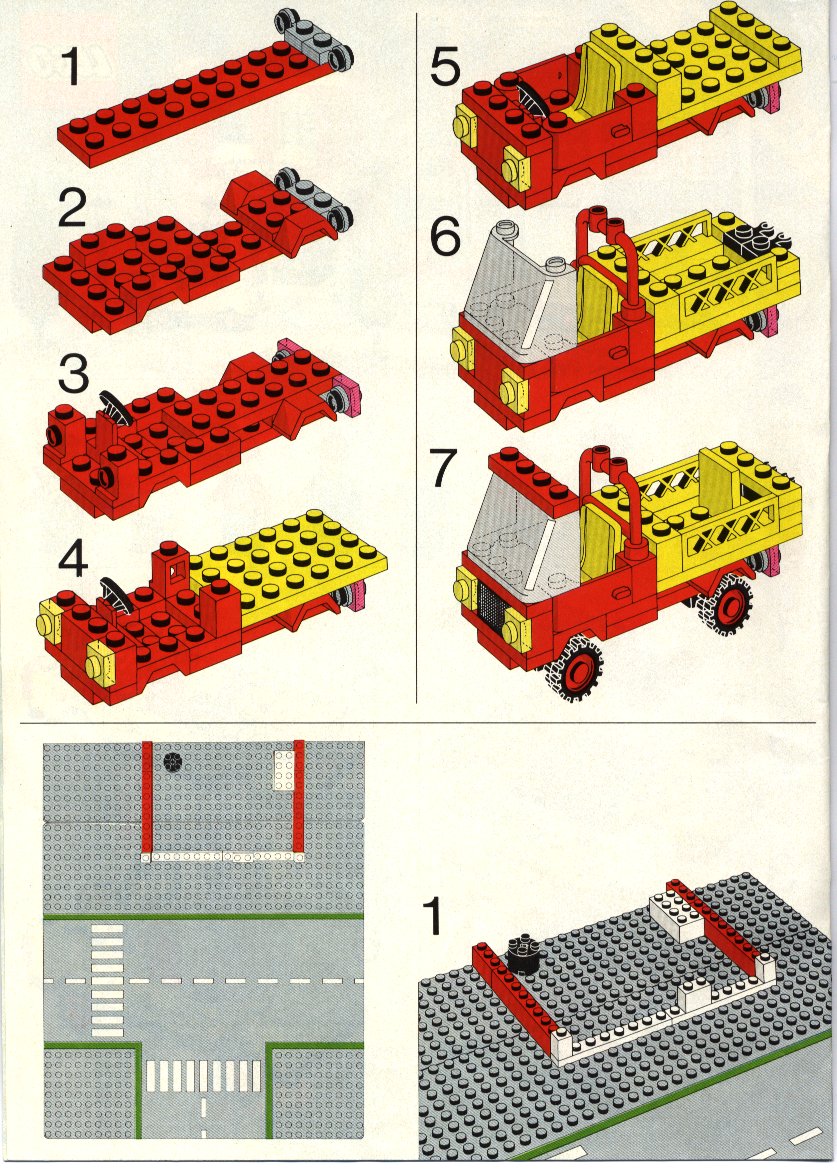 1

2

3

4

5

6

7

1