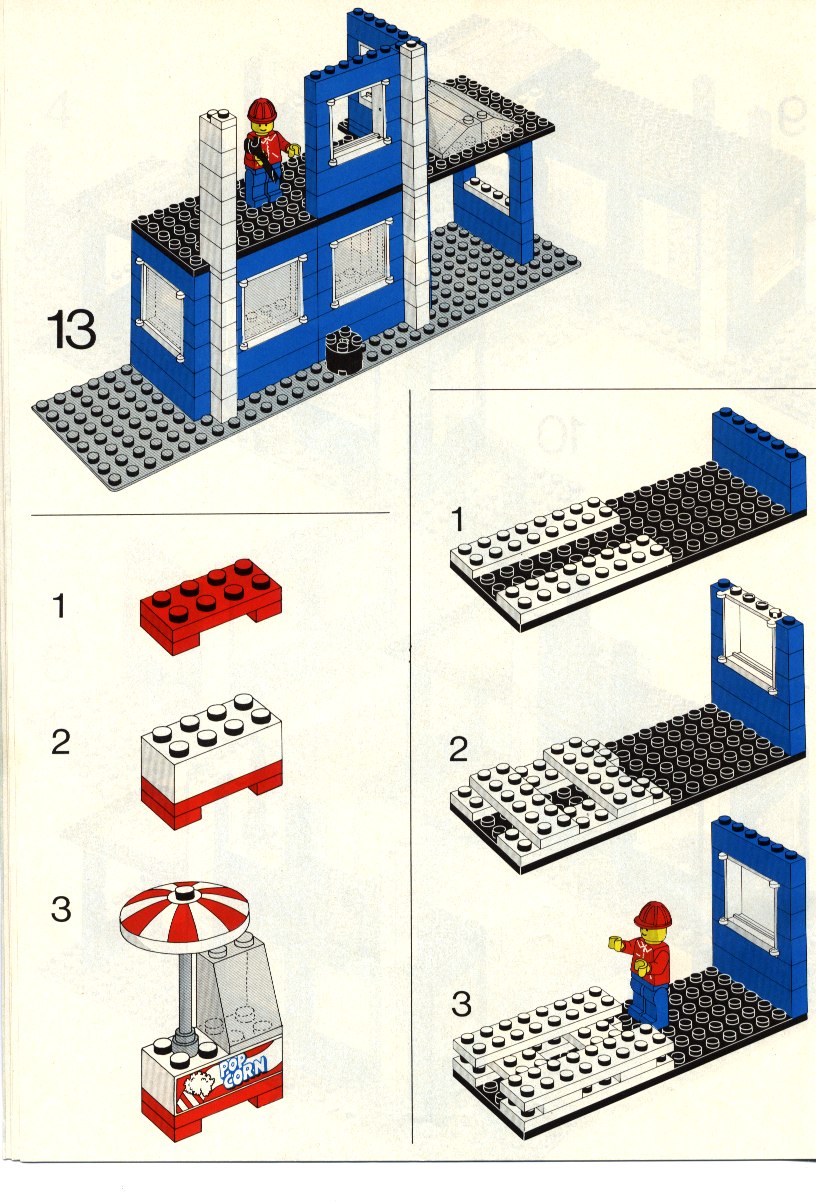 13

1

2

3

POP CORN

1

2

3