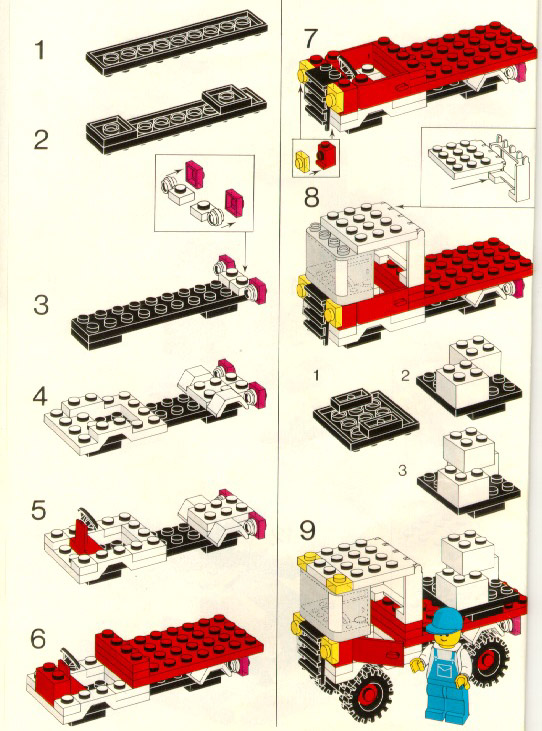 1

2

3

4

5

6

7

8

1

2

3

9