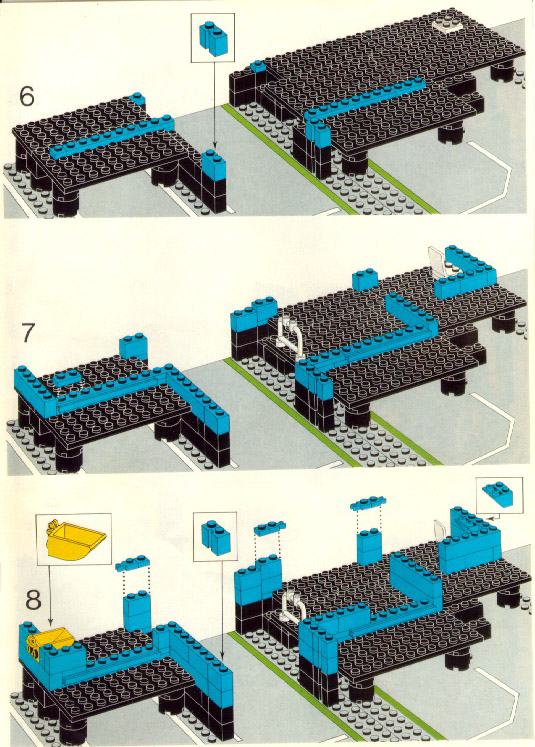 6

7

8