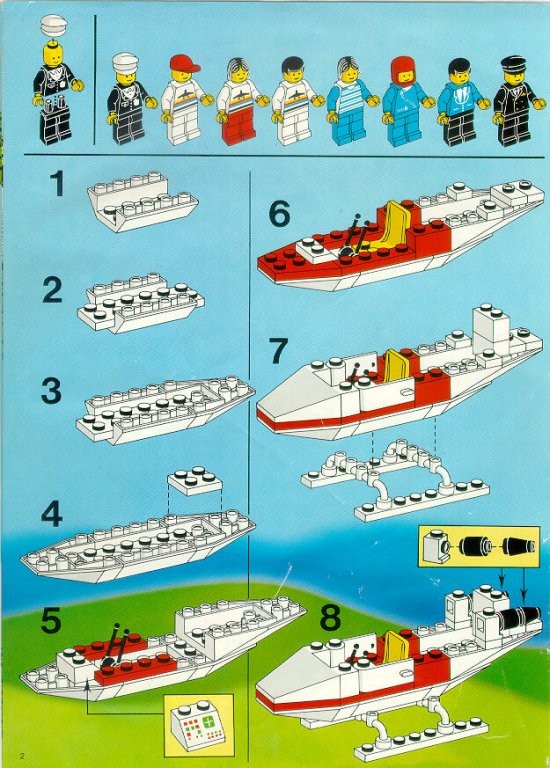 1

2

3

4

5

6

7

8

2