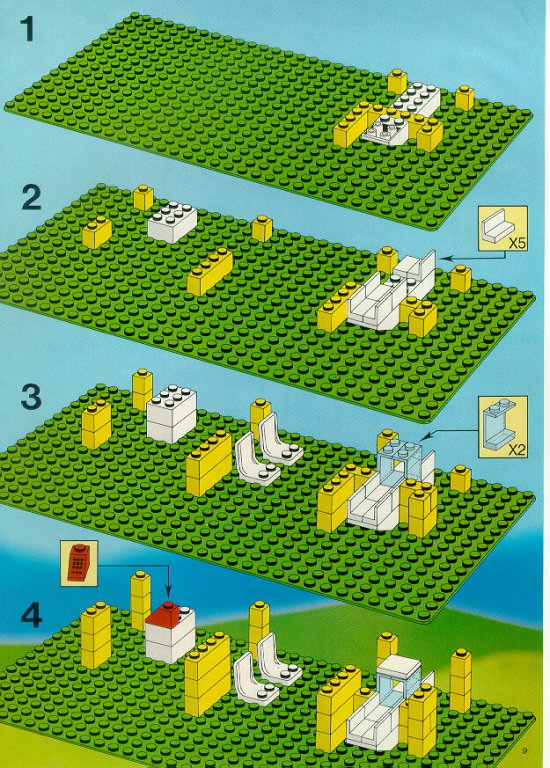 1

2

X5

3

X2

4

9