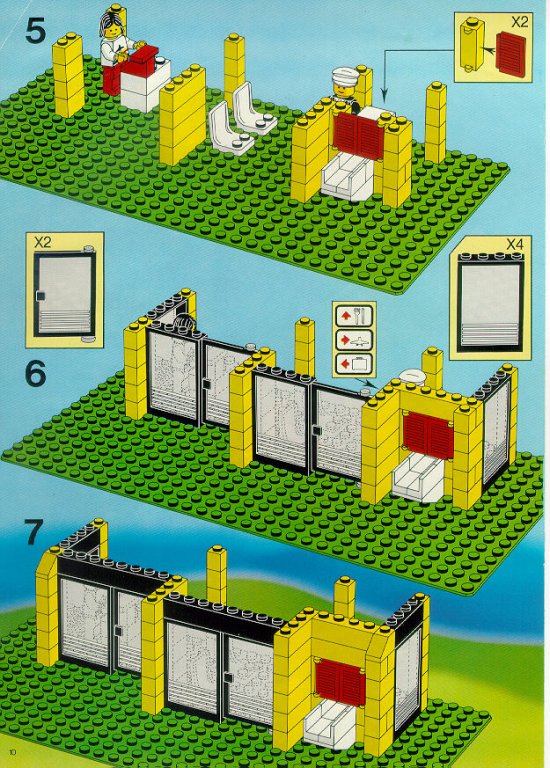 5

X2

X2

X4

6

7

10