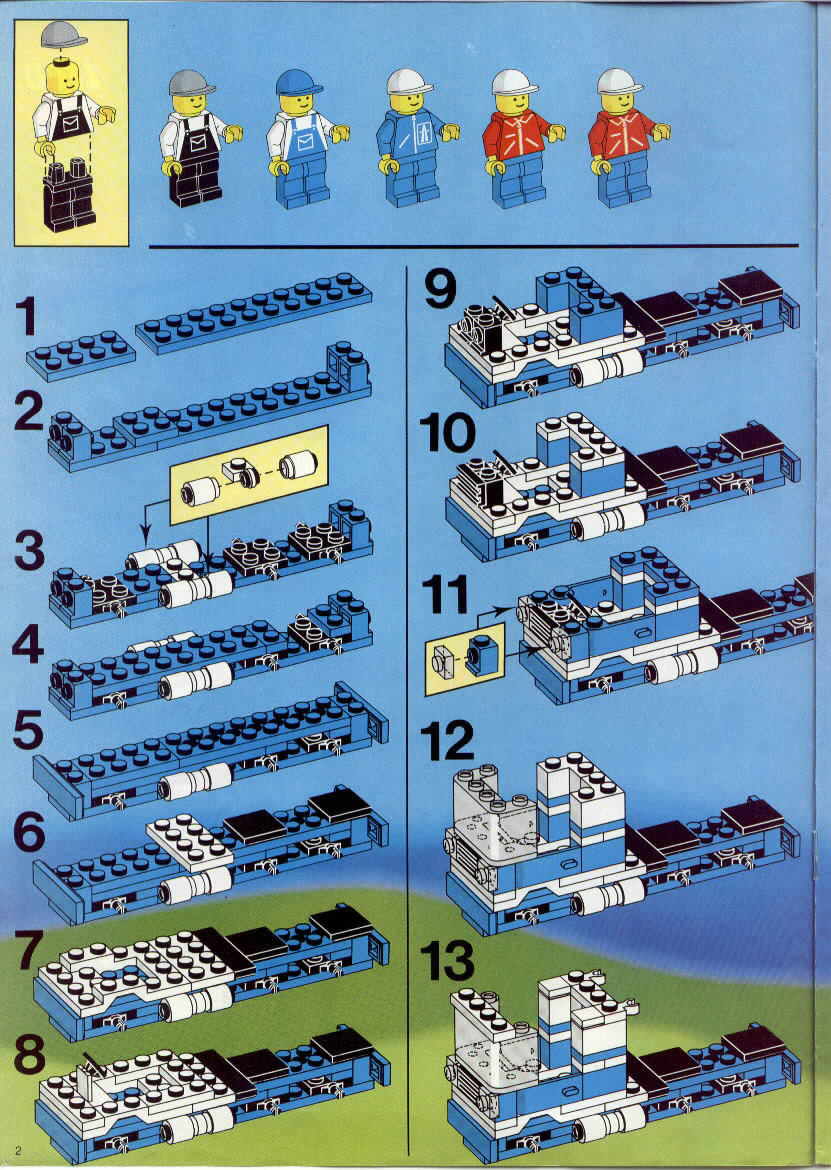 1

2

3

4

5

6

7

8

9

10

11

12

13

2