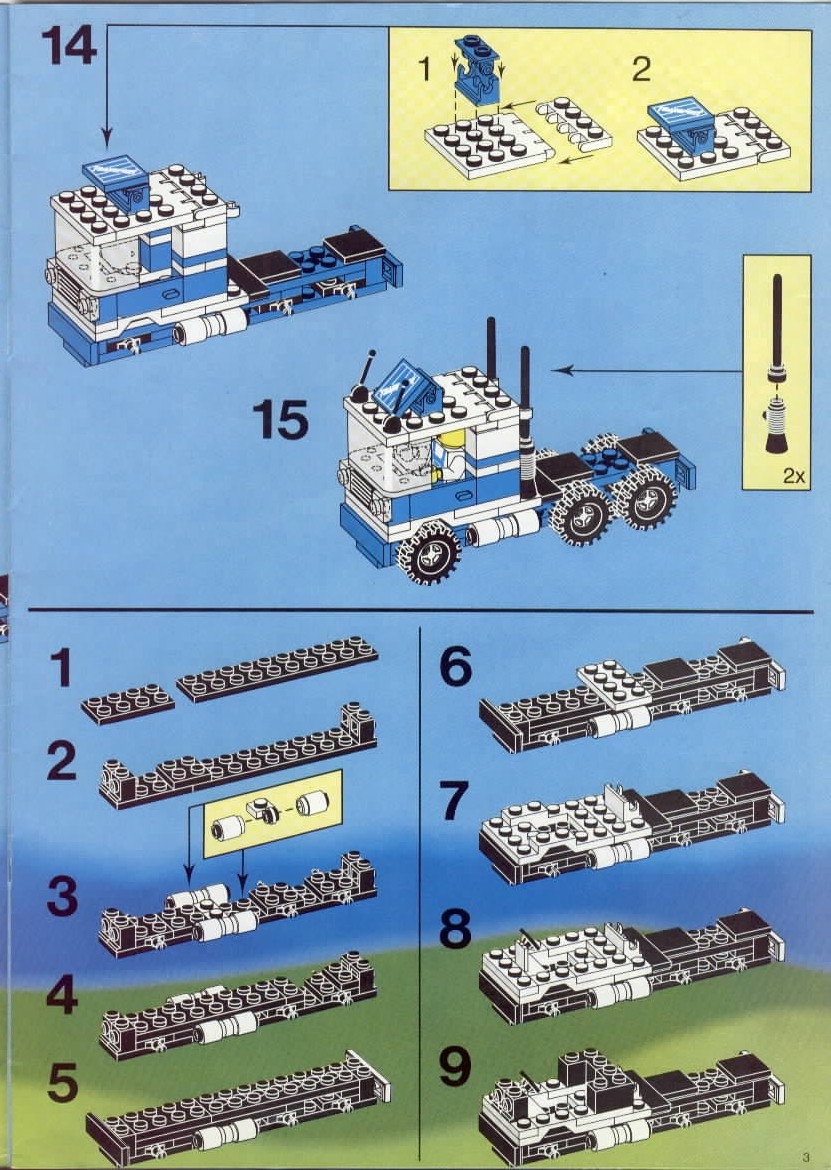 14

1

2

15

2x

1

2

3

4

5

6

7

8

9

3