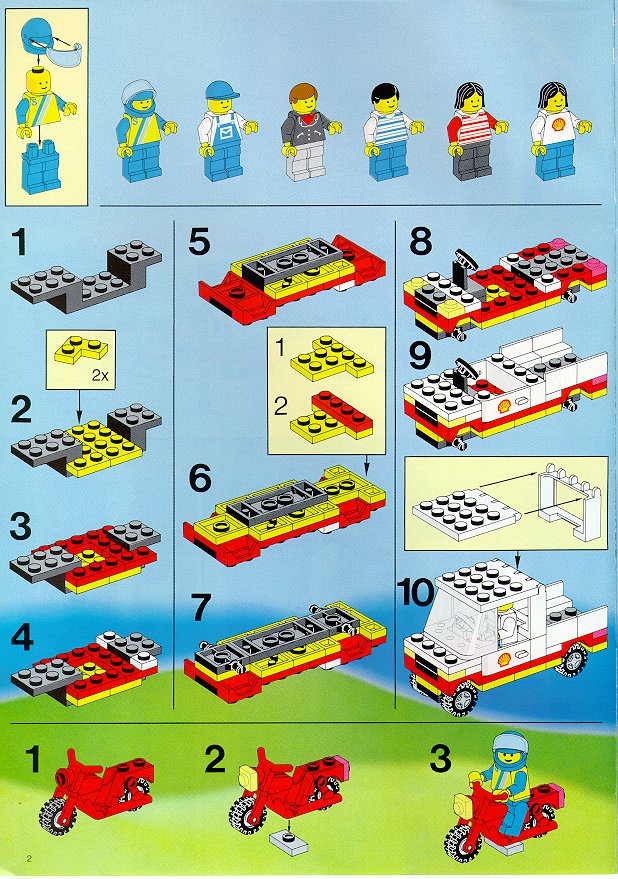 1

2x

2

3

4

5

1

2

6

7

8

9

10

1

2

3

2