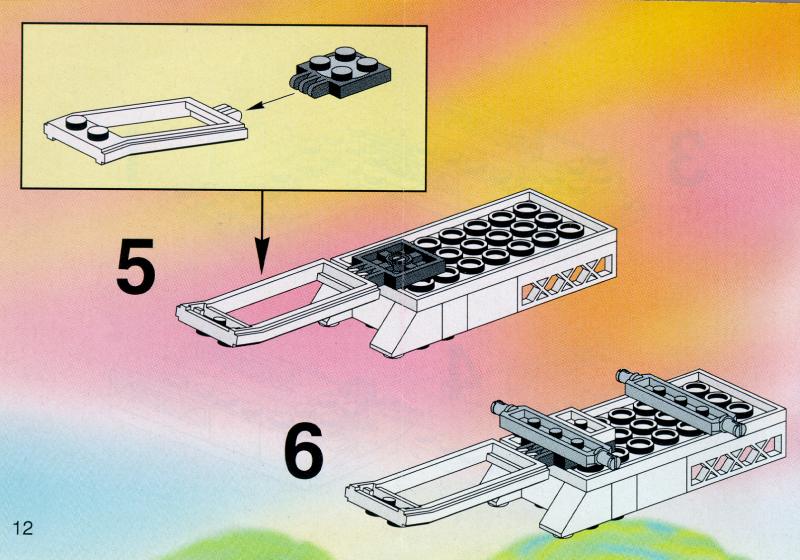 5

6

12