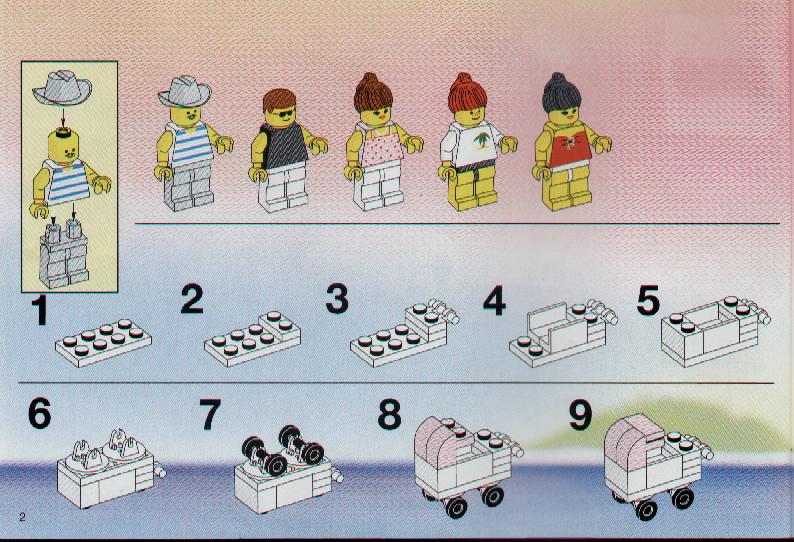 1

2

3

4

5

6

7

8

9

2