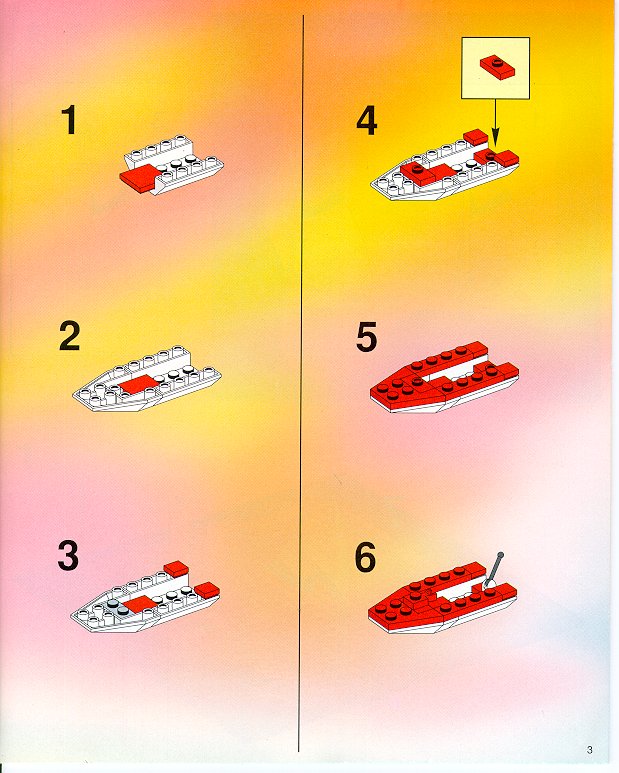 1

2

3

4

5

6

3