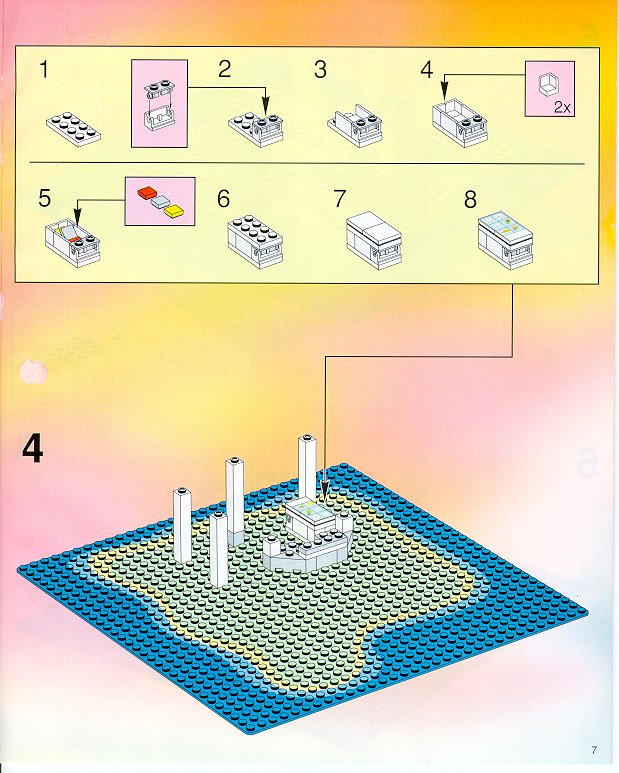 1

2

3

4

2x

5

6

7

8

4

7