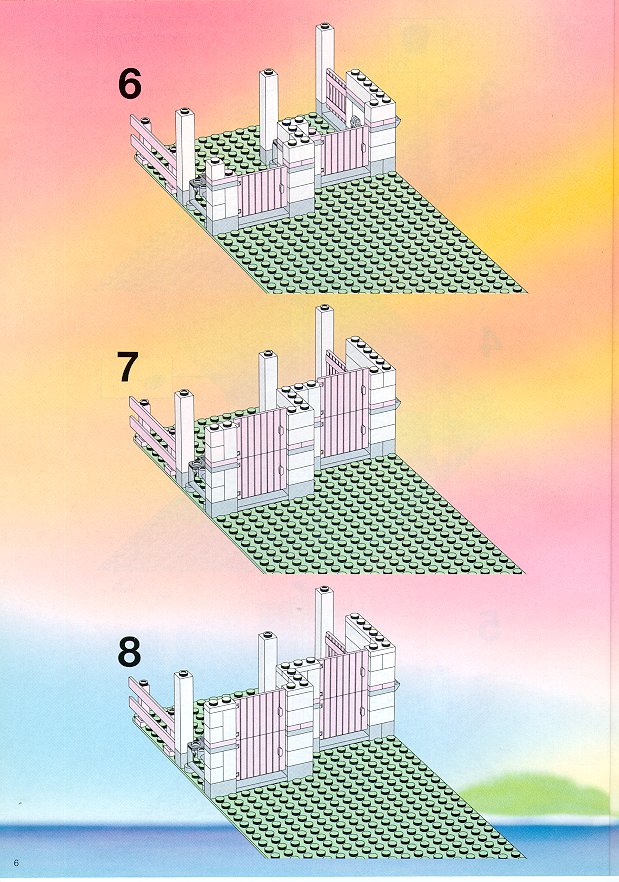 6

7

8

6